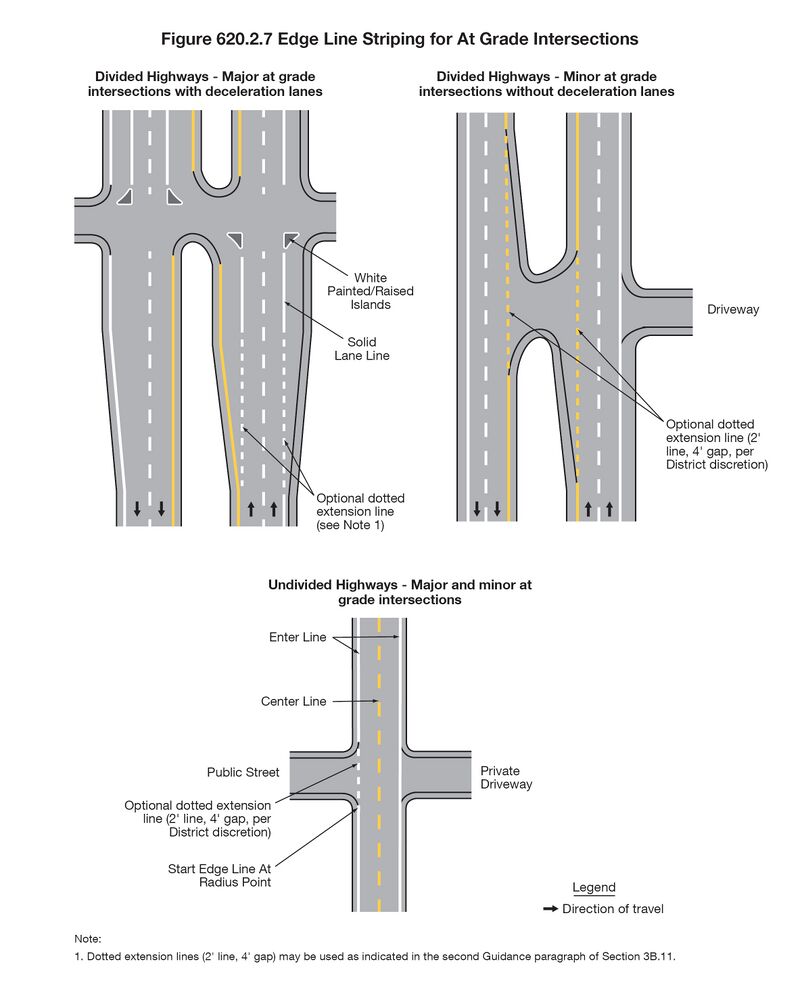 Figure 620.2.7 Edge Line Striping for At Grade Intersections

Divided Highways - Major at grade intersections with deceleration lanes

White Painted/Raised Islands

Solid Lane Line

Optional dotted extension line (see Note 1)

Divided Highways - Minor at grade intersections without deceleration lanes

Driveway

Optional dotted extension line (2' line, 4' gap, per District discretion)

Undivided Highways - Major and minor at grade intersections

Enter Line

Center Line

Public Street

Private Driveway

Optional dotted extension line (2' line, 4' gap, per District discretion)

Start Edge Line At Radius Point

Legend
Direction of travel

Note:
1. Dotted extension lines (2' line, 4' gap) may be used as indicated in the second Guidance paragraph of Section 3B.11.