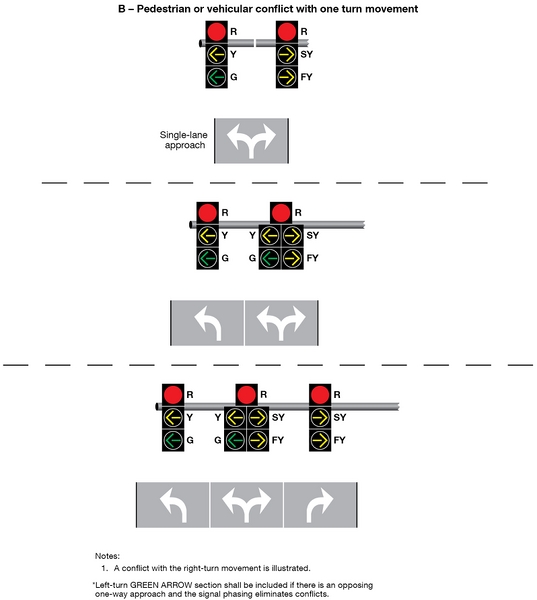 B – Pedestrian or vehicular conflict with one turn movement

R
Y
G

R
SY
FY

Single-lane approach

R
Y
G

R
Y
G
SY
FY

R
Y
G

R
Y
G
SY
FY

R
SY
FY

Notes:
1. A conflict with the right-turn movement is illustrated.

*Left-turn GREEN ARROW section shall be included if there is an opposing one-way approach and the signal phasing eliminates conflicts.