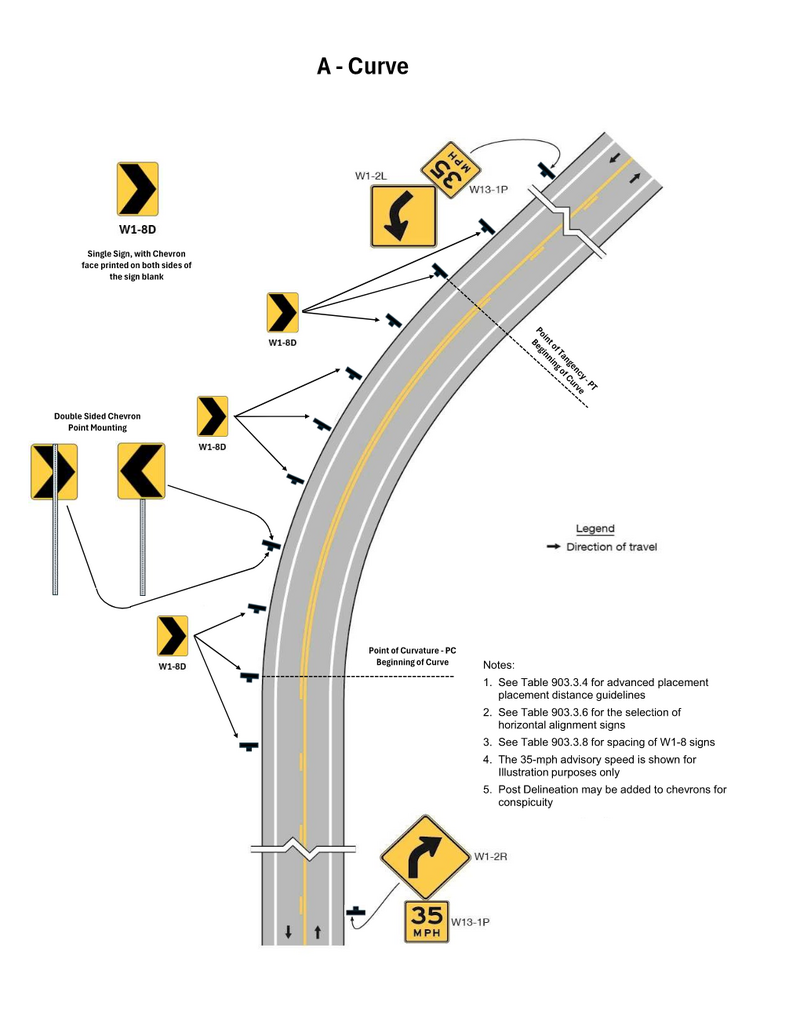 A - Curve

W1-8D

Single Sign, with Chevron face printed on both sides of the sign blank

W1-2L

35 MPH

W13-1P

W1-8D

Point of Tangency - PT Beginning of Curve

W1-8D

Double Sided Chevron Point Mounting

Legend

Direction of travel

W1-8D

Point of Curvature - PC Beginning of Curve

Notes:

1. See Table 903.3.4 for advanced placement placement distance guidelines
2. See Table 903.3.6 for the selection of horizontal alignment signs
3. See Table 903.3.8 for spacing of W1-8 signs
4. The 35-mph advisory speed is shown for Illustration purposes only
5. Post Delineation may be added to chevrons for conspicuity

W1-2R

35 MPH

W13-1P