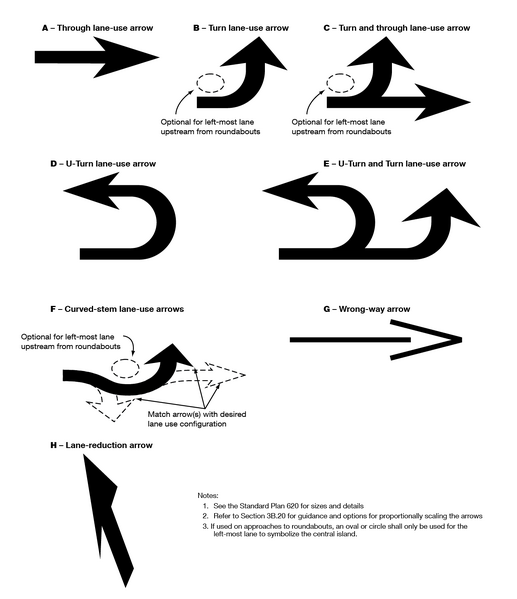 A – Through lane-use arrow

B – Turn lane-use arrow

Optional for left-most lane upstream from roundabouts

C – Turn and through lane-use arrow

Optional for left-most lane upstream from roundabouts

D – U-Turn lane-use arrow

E – U-Turn and Turn lane-use arrow

F – Curved-stem lane-use arrows

Optional for left-most lane upstream from roundabouts

Match arrow(s) with desired lane use configuration

G – Wrong-way arrow

H – Lane-reduction arrow

Notes:

1. See the Standard Plan 620 for sizes and details
2. Refer to Section 3B.20 for guidance and options for proportionally scaling the arrows
3. If used on approaches to roundabouts, an oval or circle shall only be used for the left-most lane to symbolize the central island.