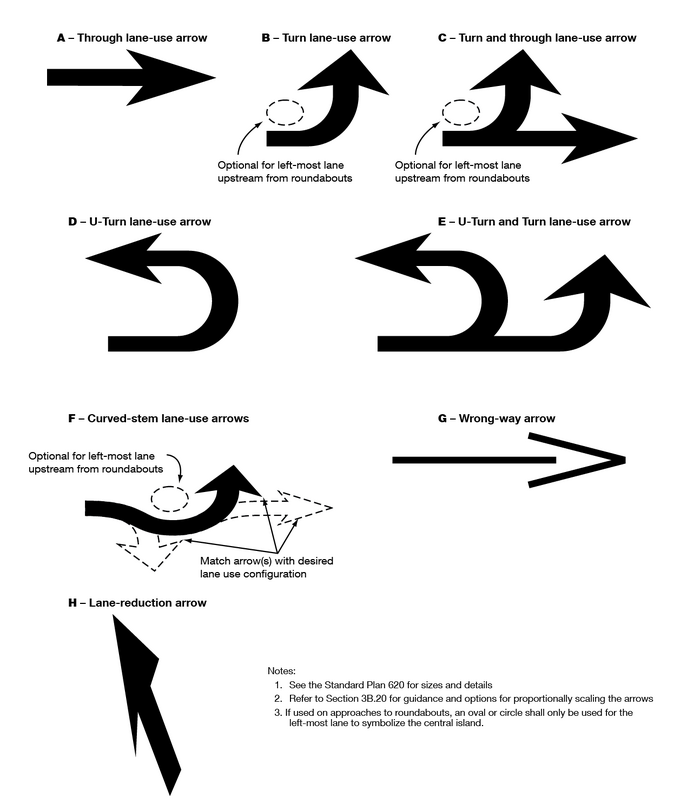 A – Through lane-use arrow

B – Turn lane-use arrow

Optional for left-most lane upstream from roundabouts

C – Turn and through lane-use arrow

Optional for left-most lane upstream from roundabouts

D – U-Turn lane-use arrow

E – U-Turn and Turn lane-use arrow

F – Curved-stem lane-use arrows

Optional for left-most lane upstream from roundabouts

Match arrow(s) with desired lane use configuration

G – Wrong-way arrow

H – Lane-reduction arrow

Notes:
1. See the Standard Plan 620 for sizes and details
2. Refer to Section 3B.20 for guidance and options for proportionally scaling the arrows
3. If used on approaches to roundabouts, an oval or circle shall only be used for the left-most lane to symbolize the central island.