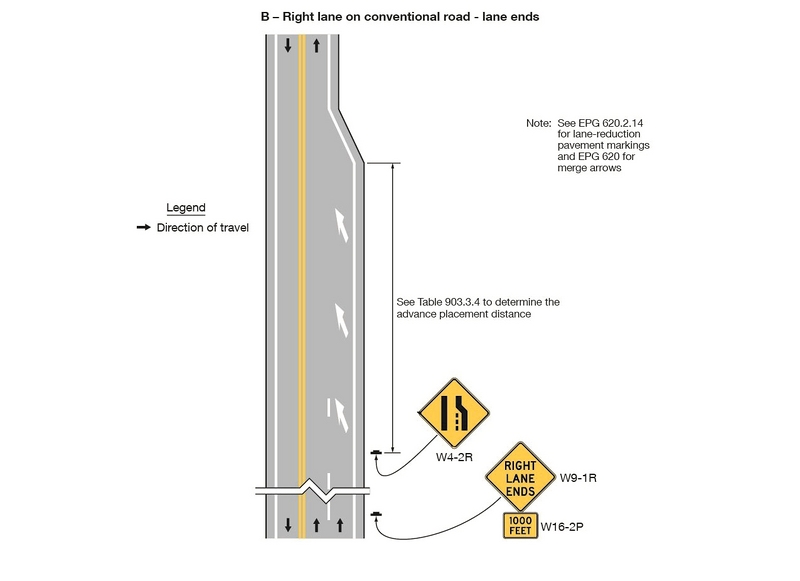 B – Right lane on conventional road - lane ends

Note: See EPG 620.2.14 for lane-reduction pavement markings and EPG 620 for merge arrows

Legend

Direction of travel

See Table 903.3.4 to determine the advance placement distance

W4-2R

RIGHT LANE ENDS

W9-1R

1000 FEET

W16-2P