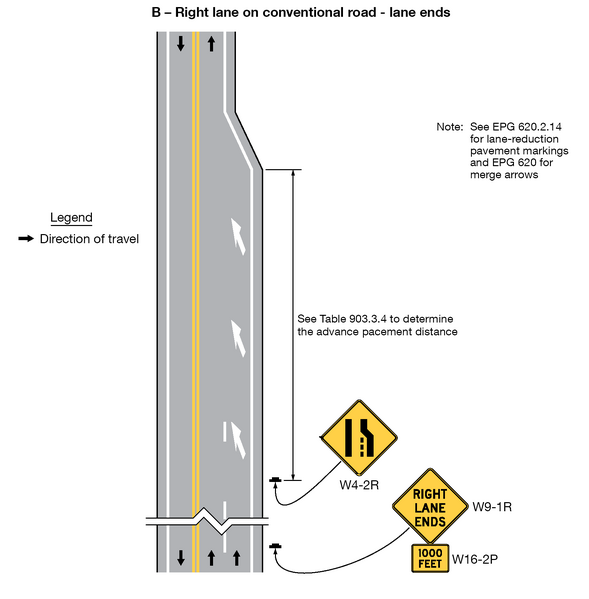 B – Right lane on conventional road - lane ends

Note: See EPG 620.2.14 for lane-reduction pavement markings and EPG 620 for merge arrows

Legend
Direction of travel

See Table 903.3.4 to determine the advance pacement distance

W4-2R

RIGHT LANE ENDS

W9-1R

1000 FEET

W16-2P