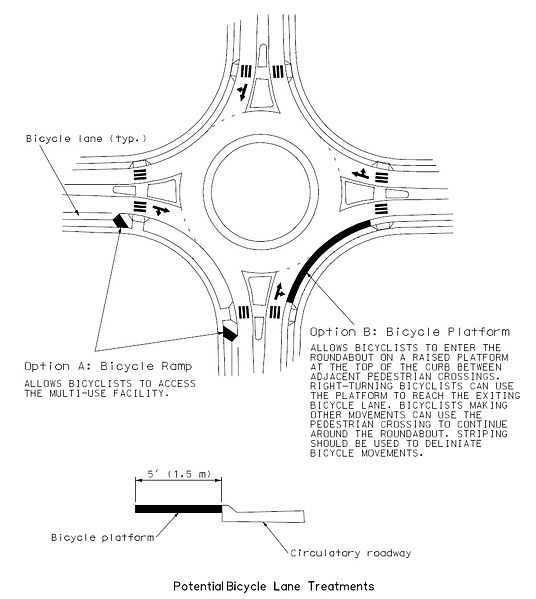 Bicycle lane (typ.)

Option A: Bicycle Ramp

ALLOWS BICYCLISTS TO ACCESS THE MULTI-USE FACILITY.

Option B: Bicycle Platform

ALLOWS BICYCLISTS TO ENTER THE ROUNDABOUT ON A RAISED PLATFORM AT THE TOP OF THE CURB BETWEEN ADJACENT PEDESTRIAN CROSSINGS. RIGHT-TURNING BICYCLISTS CAN USE THE PLATFORM TO REACH THE EXITING BICYCLE LANE. BICYCLISTS MAKING OTHER MOVEMENTS CAN USE THE PEDESTRIAN CROSSING TO CONTINUE AROUND THE ROUNDABOUT. STRIPING SHOULD BE USED TO DELINIATE BICYCLE MOVEMENTS.

5' (1.5 m)

Bicycle platform

Circulatory roadway

Potential Bicycle Lane Treatments