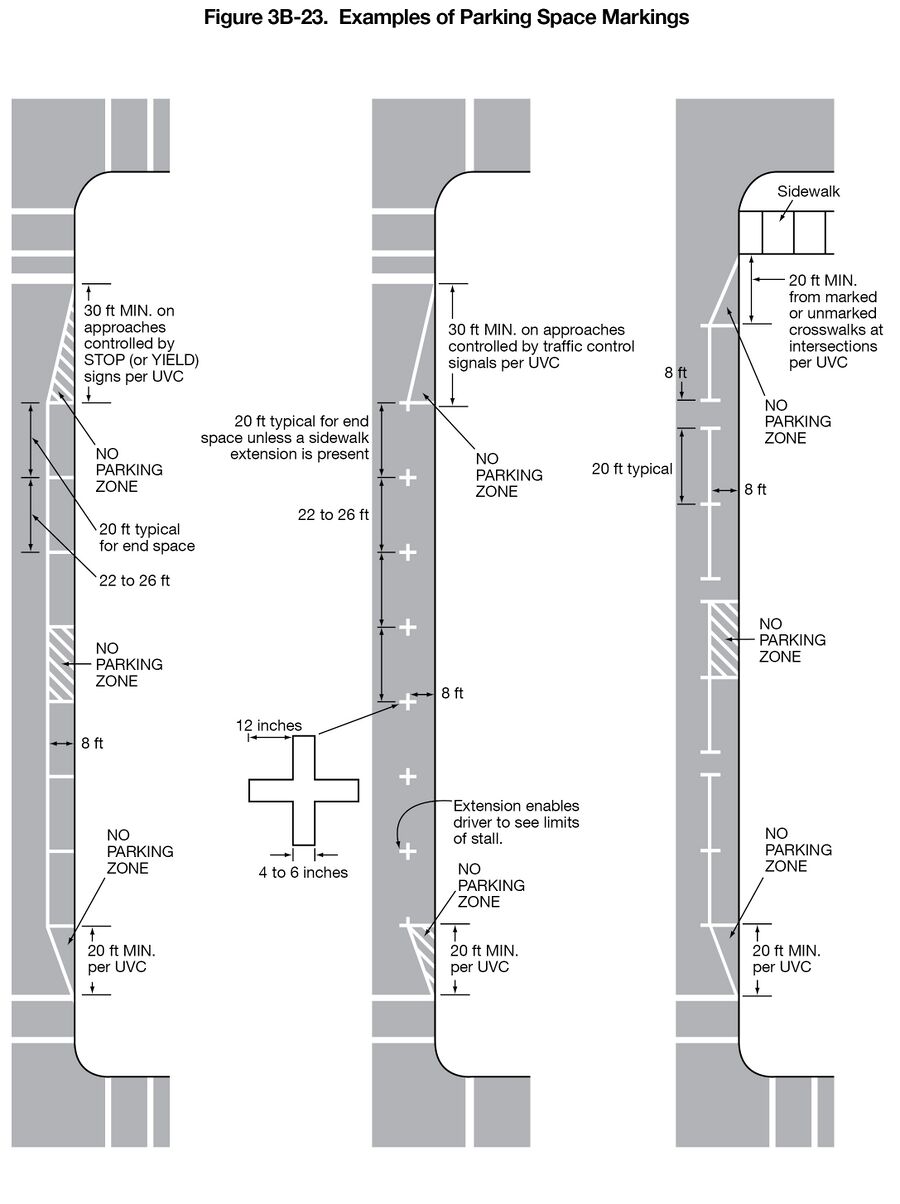 Figure 3B-23. Examples of Parking Space Markings

30 ft MIN. on approaches controlled by STOP (or YIELD) signs per UVC

NO PARKING ZONE

20 ft typical for end space

22 to 26 ft

NO PARKING ZONE

8 ft

NO PARKING ZONE

20 ft MIN. per UVC

30 ft MIN. on approaches controlled by traffic control signals per UVC

20 ft typical for end space unless a sidewalk extension is present

NO PARKING ZONE

22 to 26 ft

8 ft

12 inches

4 to 6 inches

Extension enables driver to see limits of stall.

NO PARKING ZONE

20 ft MIN. per UVC

Sidewalk

20 ft MIN. from marked or unmarked crosswalks at intersections per UVC

8 ft

NO PARKING ZONE

20 ft typical

8 ft

NO PARKING ZONE

NO PARKING ZONE

20 ft MIN. per UVC