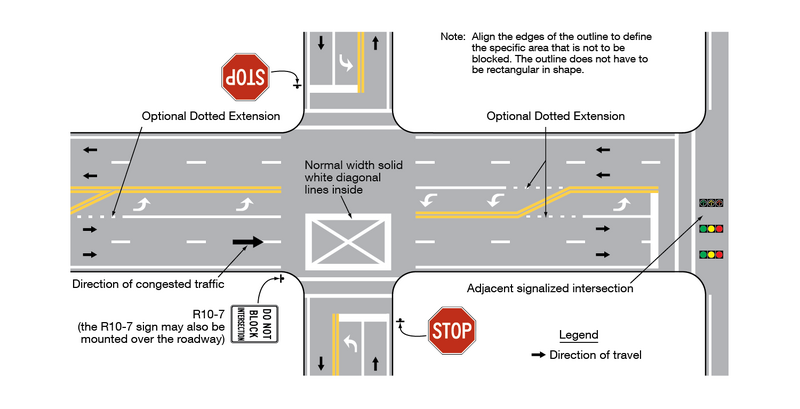 Note: Align the edges of the outline to define the specific area that is not to be blocked. The outline does not have to be rectangular in shape.

STOP

Optional Dotted Extension

Optional Dotted Extension

Normal width solid white diagonal lines inside

Direction of congested traffic

Adjacent signalized intersection

R10-7
(the R10-7 sign may also be mounted over the roadway)

DO NOT BLOCK INTERSECTION

STOP

Legend
Direction of travel