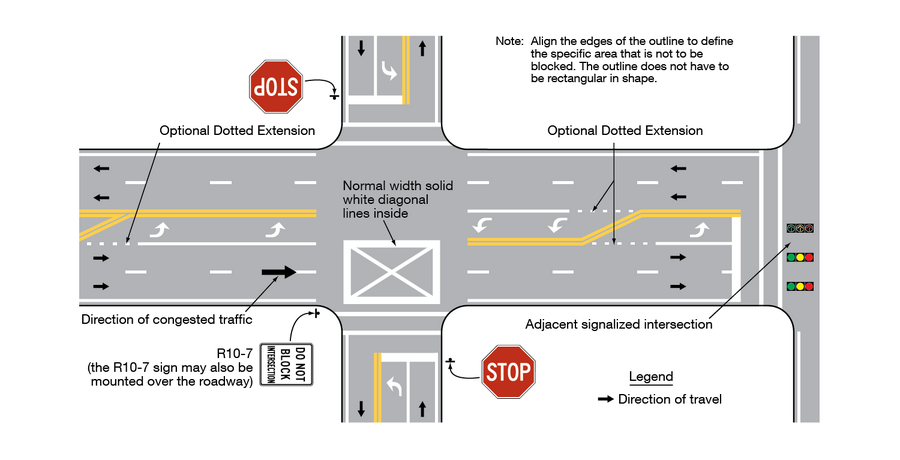 Note: Align the edges of the outline to define the specific area that is not to be blocked. The outline does not have to be rectangular in shape.

STOP

Optional Dotted Extension

Optional Dotted Extension

Normal width solid white diagonal lines inside

Direction of congested traffic

Adjacent signalized intersection

R10-7
(the R10-7 sign may also be mounted over the roadway)

DO NOT BLOCK INTERSECTION

STOP

Legend
Direction of travel