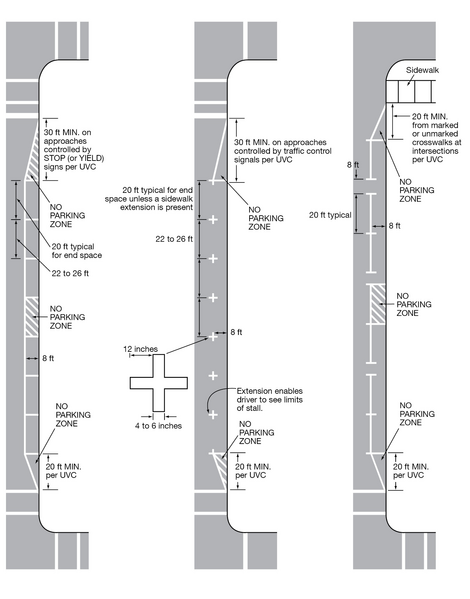 30 ft MIN. on approaches controlled by STOP (or YIELD) signs per UVC

NO PARKING ZONE

20 ft typical for end space

22 to 26 ft

NO PARKING ZONE

8 ft

NO PARKING ZONE

20 ft MIN. per UVC

30 ft MIN. on approaches controlled by traffic control signals per UVC

20 ft typical for end space unless a sidewalk extension is present

NO PARKING ZONE

22 to 26 ft

8 ft

12 inches

4 to 6 inches

Extension enables driver to see limits of stall.

NO PARKING ZONE

20 ft MIN. per UVC

Sidewalk

20 ft MIN. from marked or unmarked crosswalks at intersections per UVC

8 ft

NO PARKING ZONE

20 ft typical

8 ft

NO PARKING ZONE

NO PARKING ZONE

20 ft MIN. per UVC