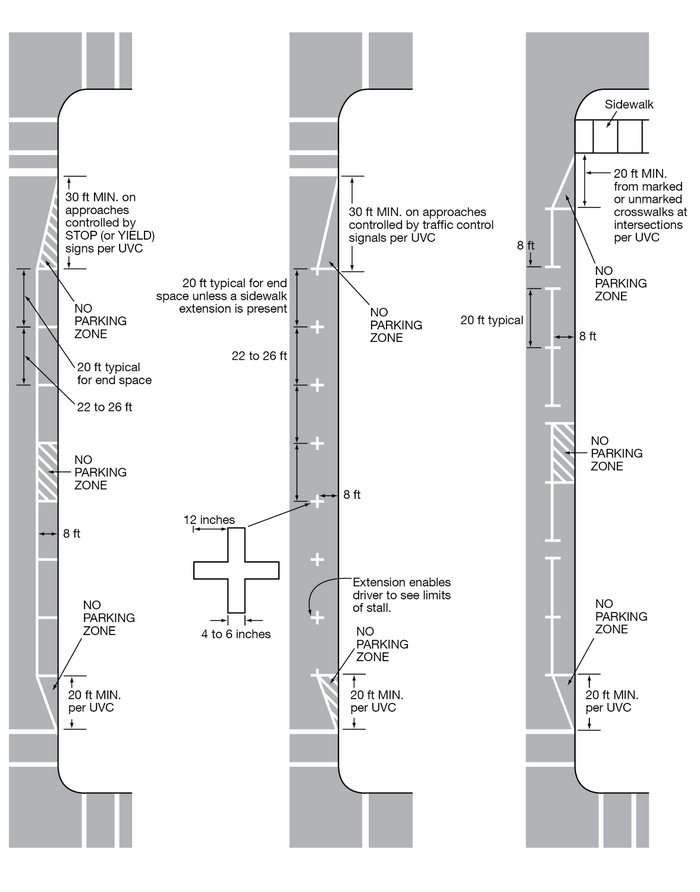 30 ft MIN. on approaches controlled by STOP (or YIELD) signs per UVC

NO PARKING ZONE

20 ft typical for end space

22 to 26 ft

NO PARKING ZONE

8 ft

NO PARKING ZONE

20 ft MIN. per UVC

30 ft MIN. on approaches controlled by traffic control signals per UVC

20 ft typical for end space unless a sidewalk extension is present

NO PARKING ZONE

22 to 26 ft

8 ft

12 inches

4 to 6 inches

Extension enables driver to see limits of stall.

NO PARKING ZONE

20 ft MIN. per UVC

Sidewalk

20 ft MIN. from marked or unmarked crosswalks at intersections per UVC

8 ft

NO PARKING ZONE

20 ft typical

8 ft

NO PARKING ZONE

NO PARKING ZONE

20 ft MIN. per UVC