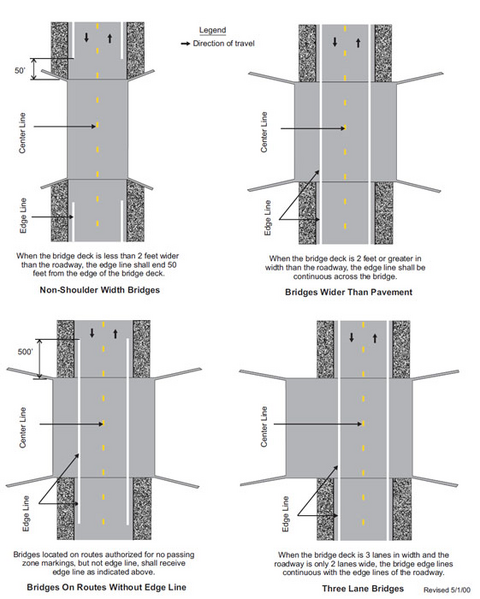 Legend
Direction of travel

50'

Center Line

Edge Line

When the bridge deck is less than 2 feet wider than the roadway, the edge line shall end 50 feet from the edge of the bridge deck.

Non-Shoulder Width Bridges

Center Line

Edge Line

When the bridge deck is 2 feet or greater in width than the roadway, the edge line shall be continuous across the bridge.

Bridges Wider Than Pavement

500'

Center Line

Edge Line

Bridges located on routes authorized for no passing zone markings, but not edge line, shall receive edge line as indicated above.

Bridges On Routes Without Edge Line

Center Line

Edge Line

When the bridge deck is 3 lanes in width and the roadway is only 2 lanes wide, the bridge edge lines continuous with the edge lines of the roadway.

Three Lane Bridges

Revised 5/1/00