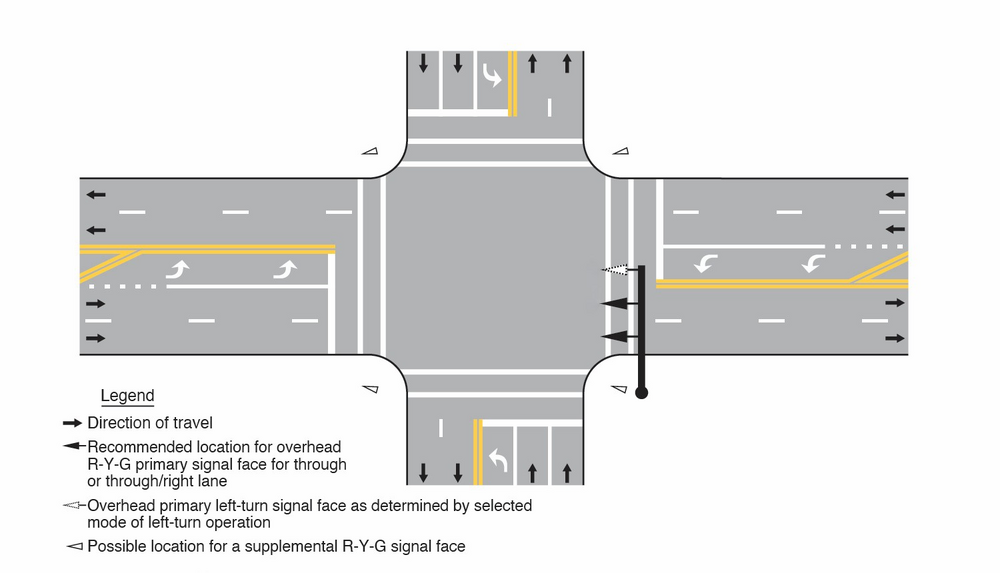 Legend

Direction of travel

Recommended location for overhead R-Y-G primary signal face for through or through/right lane

Overhead primary left-turn signal face as determined by selected mode of left-turn operation

Possible location for a supplemental R-Y-G signal face