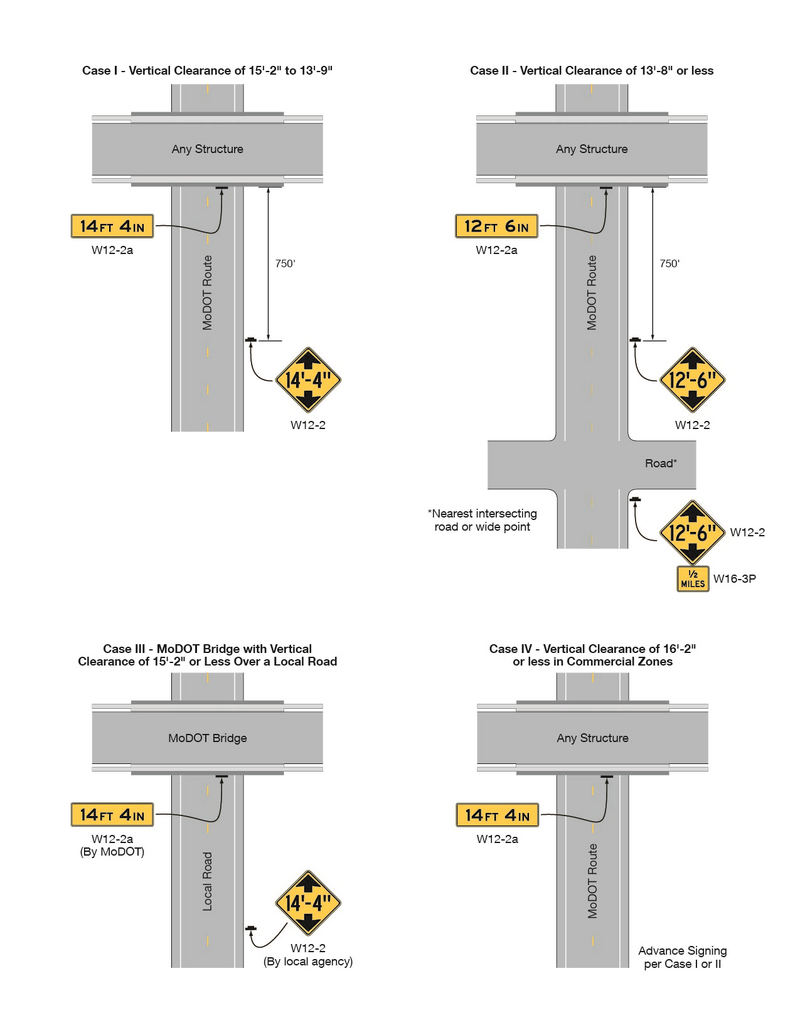 Case I - Vertical Clearance of 15'-2" to 13'-9"

Any Structure

14 FT 4 IN

W12-2a

MoDOT Route

750'

14'-4"

W12-2

Case II - Vertical Clearance of 13'-8" or less

Any Structure

12 FT 6 IN

W12-2a

MoDOT Route

750'

12'-6"

W12-2

Road*

*Nearest intersecting road or wide point

12'-6"

W12-2

½ MILES

W16-3P

Case III - MoDOT Bridge with Vertical Clearance of 15'-2" or Less Over a Local Road

MoDOT Bridge

14 FT 4 IN

W12-2a
(By MoDOT)

Local Road

14'-4"

W12-2
(By local agency)

Case IV - Vertical Clearance of 16'-2" or less in Commercial Zones

Any Structure

14 FT 4 IN

W12-2a

MoDOT Route

Advance Signing per Case I or II