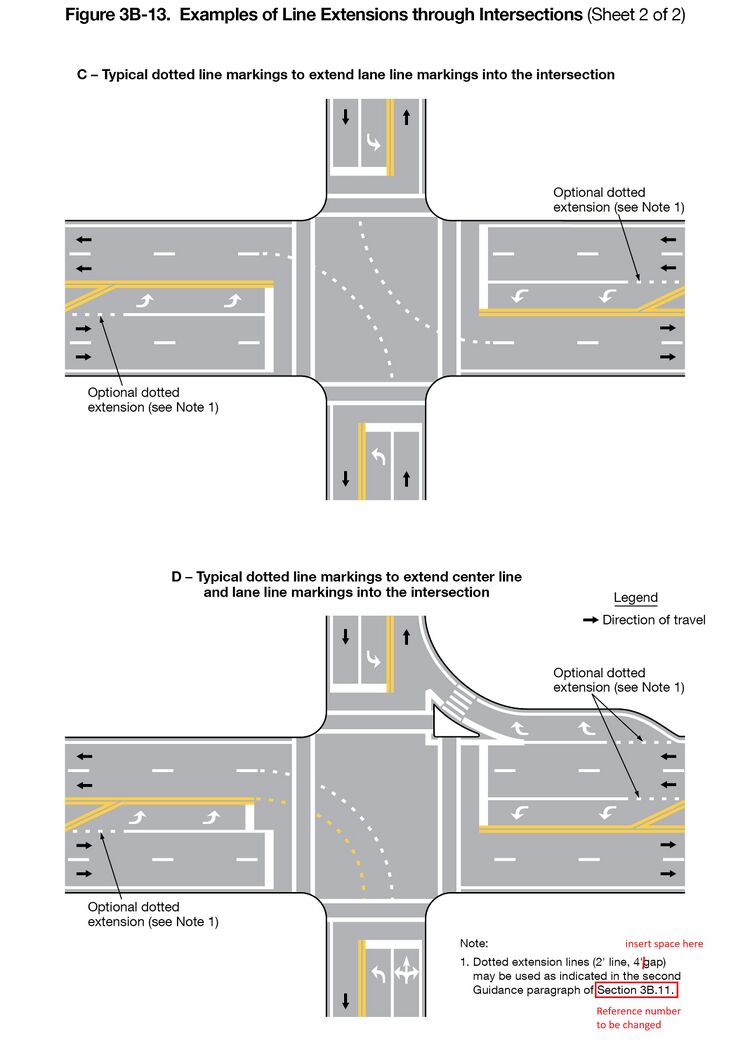 Figure 3B-13. Examples of Line Extensions through Intersections (Sheet 2 of 2)

C – Typical dotted line markings to extend lane line markings into the intersection

Optional dotted extension (see Note 1)

Optional dotted extension (see Note 1)

D – Typical dotted line markings to extend center line and lane line markings into the intersection

Legend

Direction of travel

Optional dotted extension (see Note 1)

Optional dotted extension (see Note 1)

Note:

1. Dotted extension lines (2' line, 4'gap) may be used as indicated in the second Guidance paragraph of Section 3B.11.

insert space here

Reference number to be changed