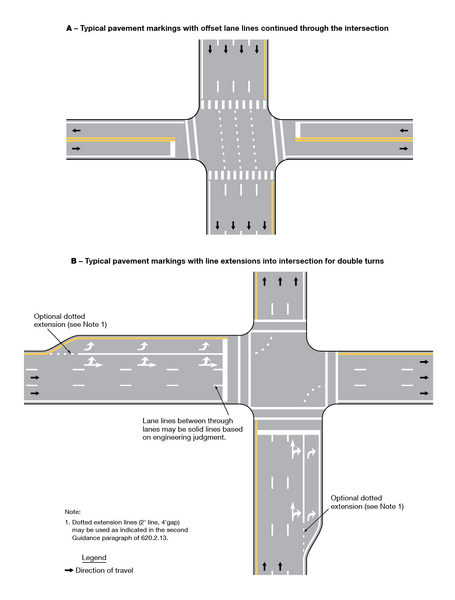 A – Typical pavement markings with offset lane lines continued through the intersection

B – Typical pavement markings with line extensions into intersection for double turns

Optional dotted extension (see Note 1)

Lane lines between through lanes may be solid lines based on engineering judgment.

Optional dotted extension (see Note 1)

Note:

1. Dotted extension lines (2' line, 4'gap) may be used as indicated in the second Guidance paragraph of 620.2.13.

Legend

Direction of travel