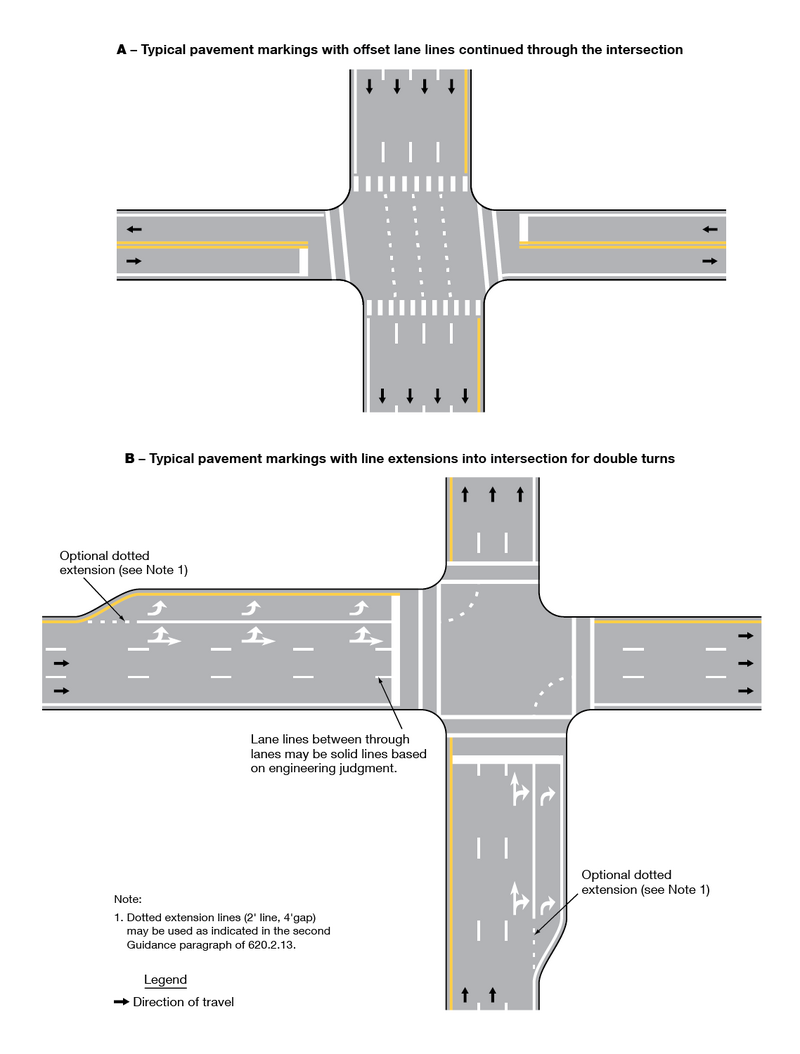 A – Typical pavement markings with offset lane lines continued through the intersection

B – Typical pavement markings with line extensions into intersection for double turns

Optional dotted extension (see Note 1)

Lane lines between through lanes may be solid lines based on engineering judgment.

Optional dotted extension (see Note 1)

Note:

1. Dotted extension lines (2' line, 4'gap) may be used as indicated in the second Guidance paragraph of 620.2.13.

Legend

Direction of travel